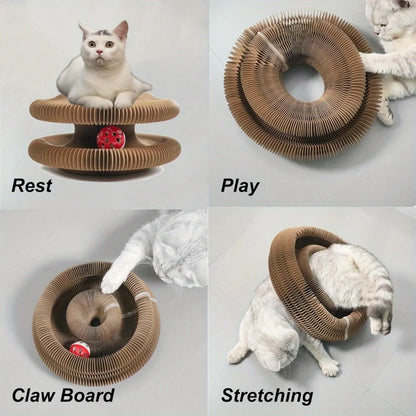 Rest

Play

Claw Board

Stretching